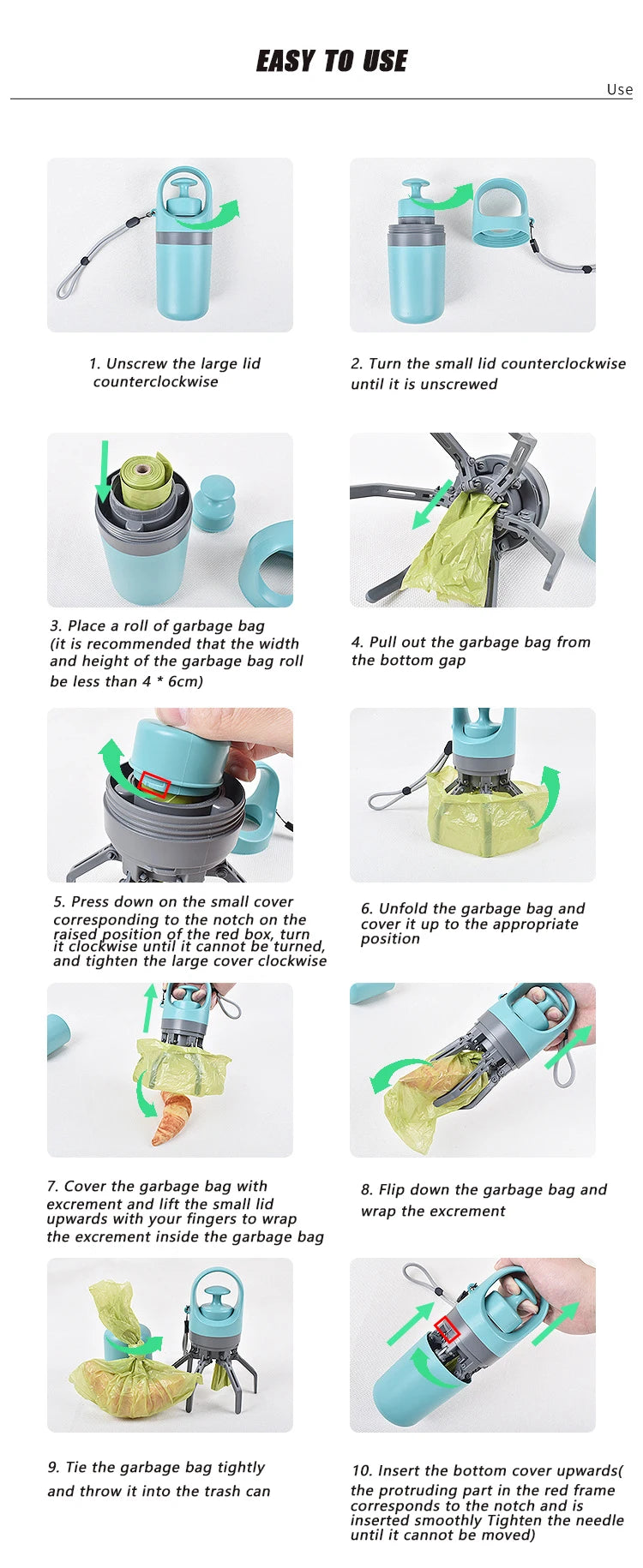 EASY TO USE

Use

1. Unscrew the large lid counterclockwise

2. Turn the small lid counterclockwise until it is unscrewed

3. Place a roll of garbage bag (it is recommended that the width and height of the garbage bag roll be less than 4 * 6cm)

4. Pull out the garbage bag from the bottom gap

5. Press down on the small cover corresponding to the notch on the raised position of the red box, turn it clockwise until it cannot be turned, and tighten the large cover clockwise

6. Unfold the garbage bag and cover it up to the appropriate position

7. Cover the garbage bag with excrement and lift the small lid upwards with your fingers to wrap the excrement inside the garbage bag

8. Flip down the garbage bag and wrap the excrement

9. Tie the garbage bag tightly and throw it into the trash can

10. Insert the bottom cover upwards( the protruding part in the red frame corresponds to the notch and is inserted smoothly Tighten the needle until it cannot be moved)